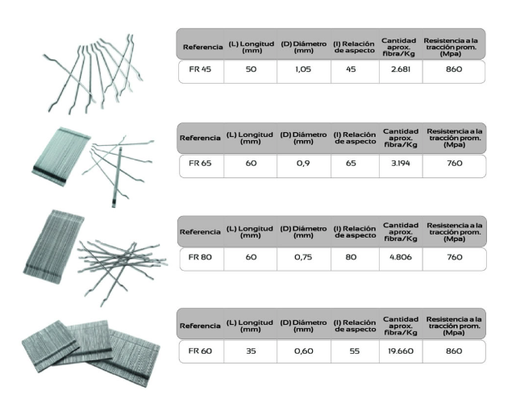 | Referencia | (L) Longitud (mm) | (D) Diámetro (mm) | (I) Relación de aspecto | Cantidad aprox. fibra/Kg | Resistencia a la tracción prom. (Mpa) |
|---|---|---|---|---|---|
| FR 45 | 50 | 1,05 | 45 | 2.681 | 860 |

| Referencia | (L) Longitud (mm) | (D) Diámetro (mm) | (I) Relación de aspecto | Cantidad aprox. fibra/Kg | Resistencia a la tracción prom. (Mpa) |
|---|---|---|---|---|---|
| FR 65 | 60 | 0,9 | 65 | 3.194 | 760 |

| Referencia | (L) Longitud (mm) | (D) Diámetro (mm) | (I) Relación de aspecto | Cantidad aprox. fibra/Kg | Resistencia a la tracción prom. (Mpa) |
|---|---|---|---|---|---|
| FR 80 | 60 | 0,75 | 80 | 4.806 | 760 |

| Referencia | (L) Longitud (mm) | (D) Diámetro (mm) | (I) Relación de aspecto | Cantidad aprox. fibra/Kg | Resistencia a la tracción prom. (Mpa) |
|---|---|---|---|---|---|
| FR 60 | 35 | 0,60 | 55 | 19.660 | 860 |